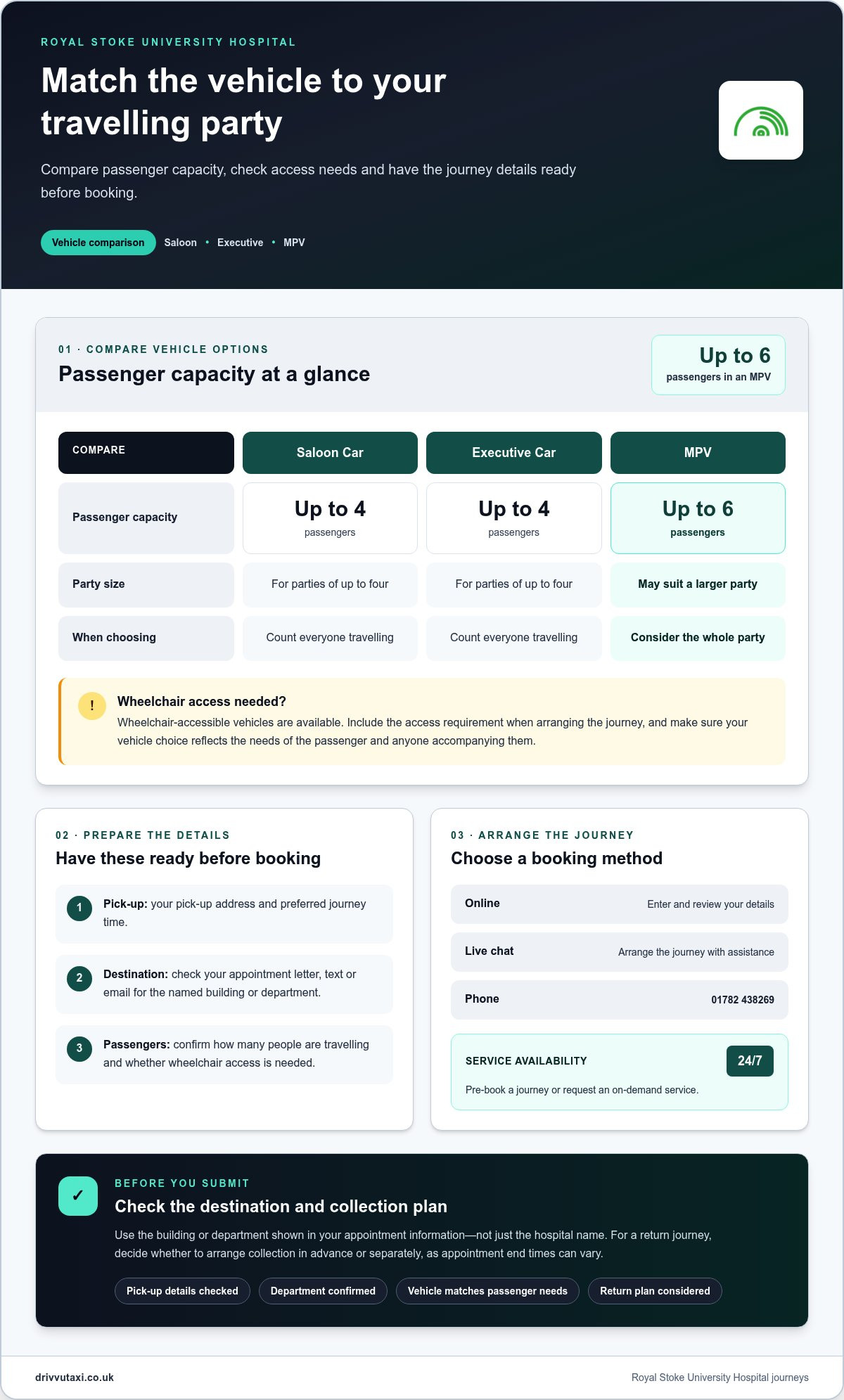 ROYAL STOKE UNIVERSITY HOSPITAL

Match the vehicle to your travelling party

Compare passenger capacity, check access needs and have the journey details ready before booking.

Vehicle comparison Saloon • Executive • MPV

01 · COMPARE VEHICLE OPTIONS

Passenger capacity at a glance

Up to 6
passengers in an MPV

| COMPARE | Saloon Car | Executive Car | MPV |
|---|---|---|---|
| Passenger capacity | Up to 4 passengers | Up to 4 passengers | Up to 6 passengers |
| Party size | For parties of up to four | For parties of up to four | May suit a larger party |
| When choosing | Count everyone travelling | Count everyone travelling | Consider the whole party |

!
Wheelchair access needed?
Wheelchair-accessible vehicles are available. Include the access requirement when arranging the journey, and make sure your vehicle choice reflects the needs of the passenger and anyone accompanying them.

02 · PREPARE THE DETAILS

Have these ready before booking

1 Pick-up: your pick-up address and preferred journey time.

2 Destination: check your appointment letter, text or email for the named building or department.

3 Passengers: confirm how many people are travelling and whether wheelchair access is needed.

03 · ARRANGE THE JOURNEY

Choose a booking method

Online Enter and review your details

Live chat Arrange the journey with assistance

Phone 01782 438269

SERVICE AVAILABILITY 24/7
Pre-book a journey or request an on-demand service.

✓
BEFORE YOU SUBMIT

Check the destination and collection plan

Use the building or department shown in your appointment information—not just the hospital name. For a return journey, decide whether to arrange collection in advance or separately, as appointment end times can vary.

Pick-up details checked Department confirmed Vehicle matches passenger needs Return plan considered

drivvutaxi.co.uk Royal Stoke University Hospital journeys